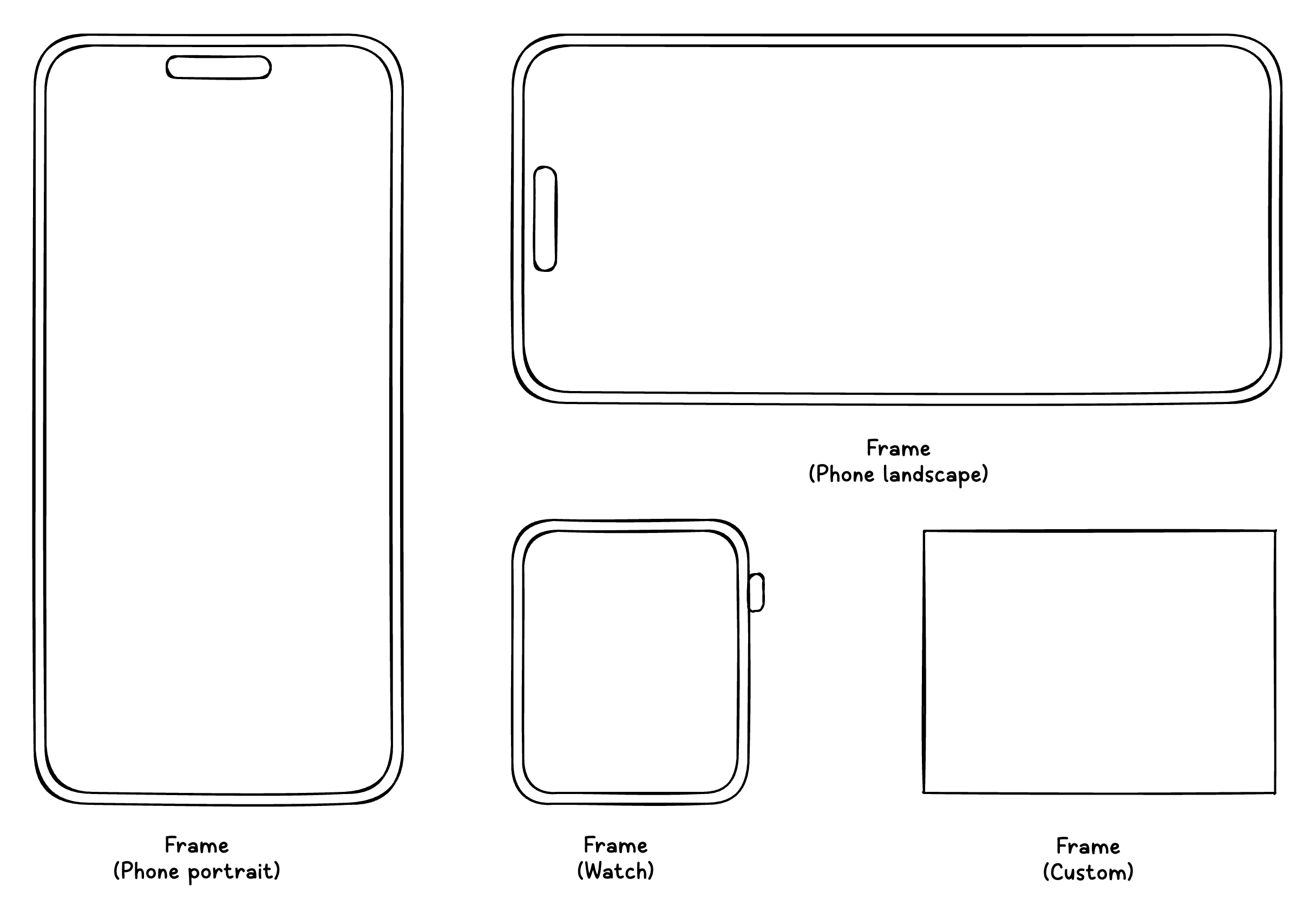 Frame
(Phone landscape)

Frame
(Phone portrait)

Frame
(Watch)

Frame
(Custom)